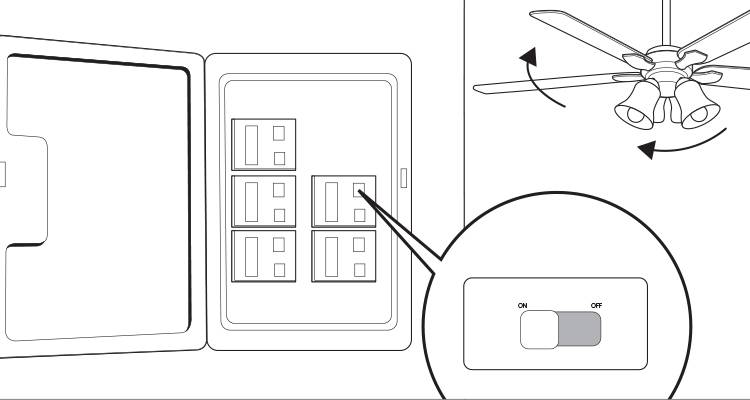 ON OFF